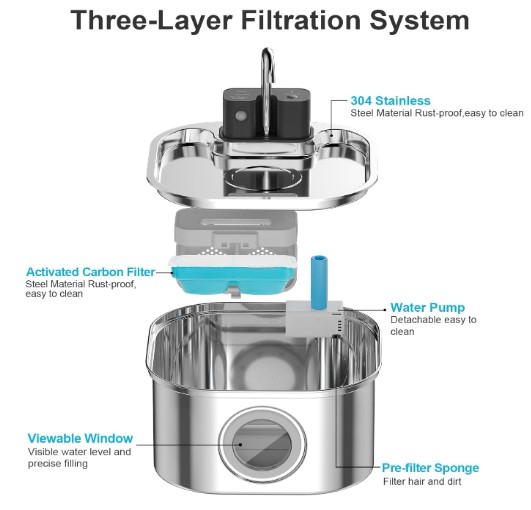 Three-Layer Filtration System

304 Stainless
Steel Material Rust-proof,easy to clean

Activated Carbon Filter
Steel Material Rust-proof, easy to clean

Water Pump
Detachable easy to clean

Viewable Window
Visible water level and precise filling

Pre-filter Sponge
Filter hair and dirt